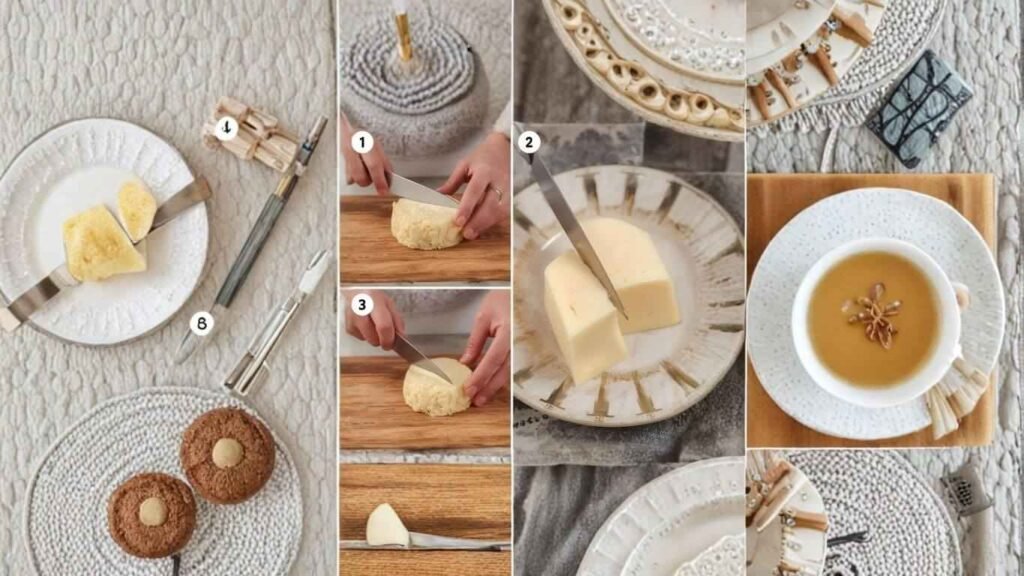 ↓
8
1
3
2